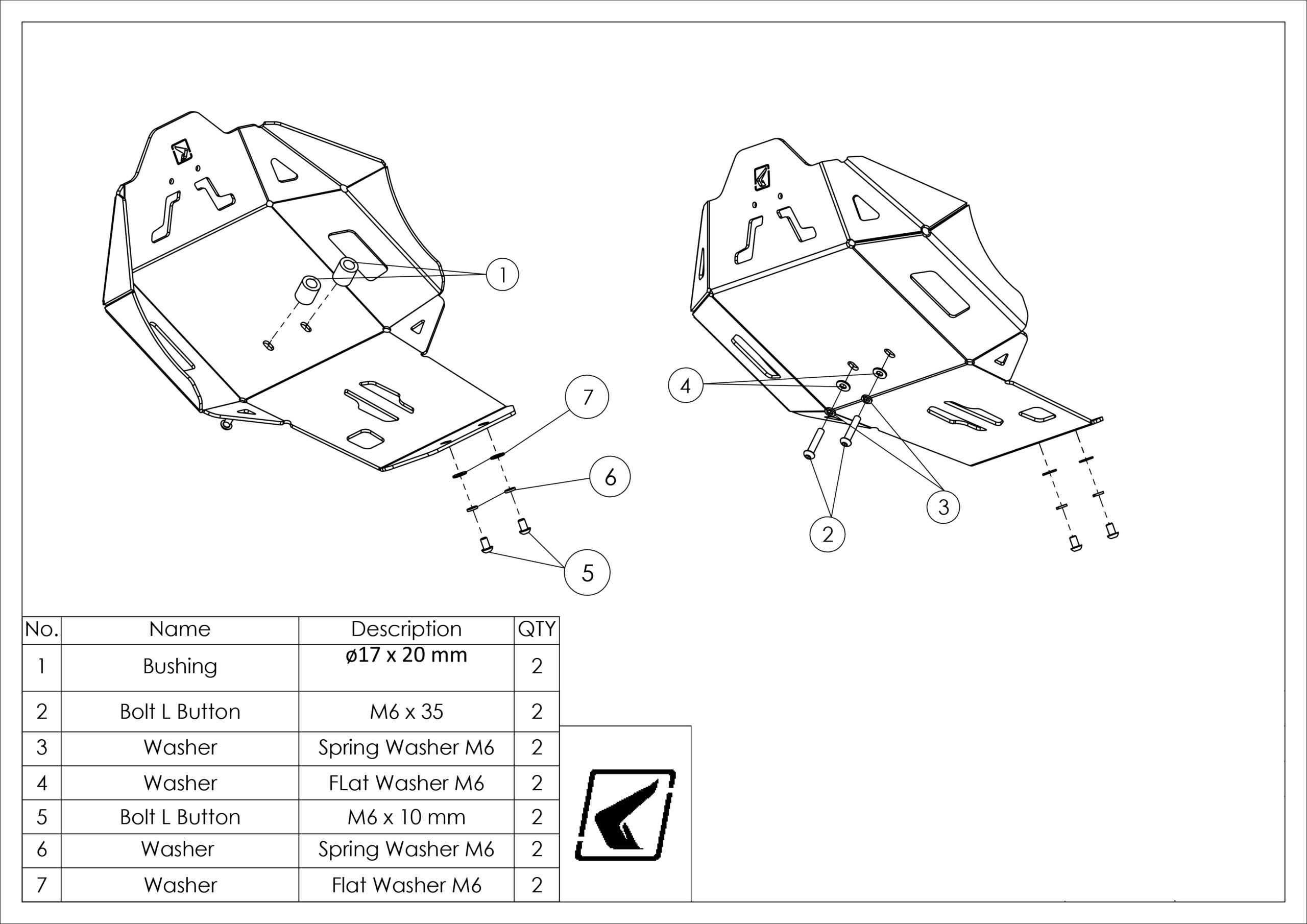 1

7

6

5

4

3

2

| No. | Name | Description | QTY |
|---|---|---|---|
| 1 | Bushing | ø17 x 20 mm | 2 |
| 2 | Bolt L Button | M6 x 35 | 2 |
| 3 | Washer | Spring Washer M6 | 2 |
| 4 | Washer | FLat Washer M6 | 2 |
| 5 | Bolt L Button | M6 x 10 mm | 2 |
| 6 | Washer | Spring Washer M6 | 2 |
| 7 | Washer | Flat Washer M6 | 2 |